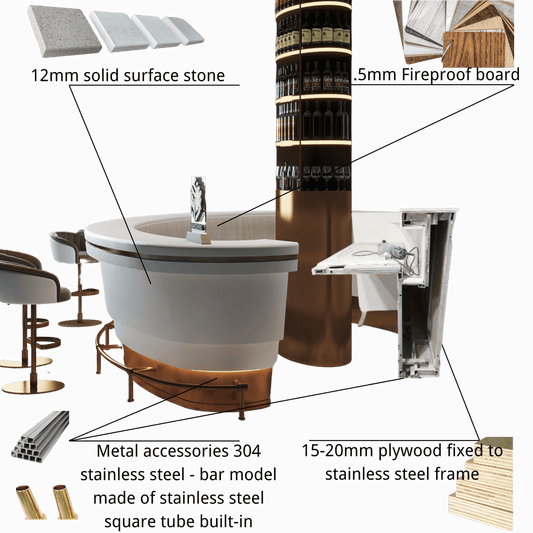 12mm solid surface stone

.5mm Fireproof board

Metal accessories 304 stainless steel - bar model made of stainless steel square tube built-in

15-20mm plywood fixed to stainless steel frame